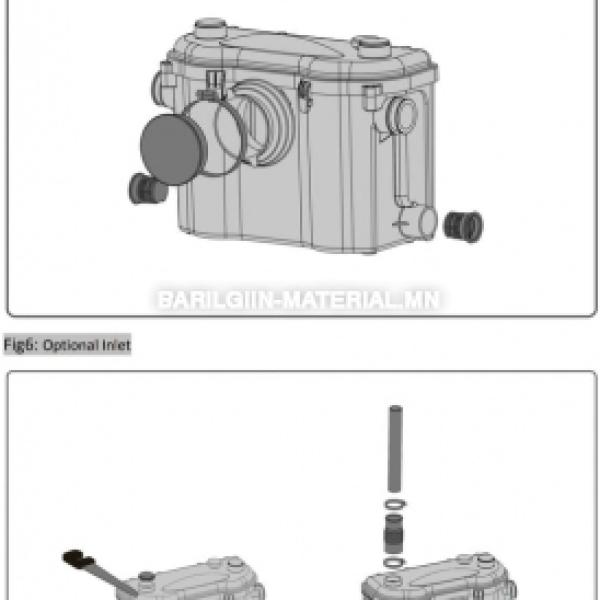 BARILGIIN-MATERIAL.MN

Fig6: Optional Inlet