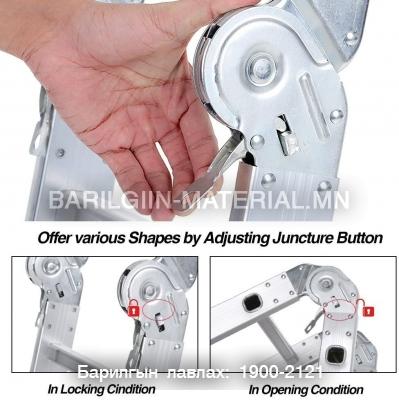 BARILGIIN-MATERIAL.MN

Offer various Shapes by Adjusting Juncture Button

Барилгын лавлах: 1900-2121

In Locking Cindition

In Opening Condition